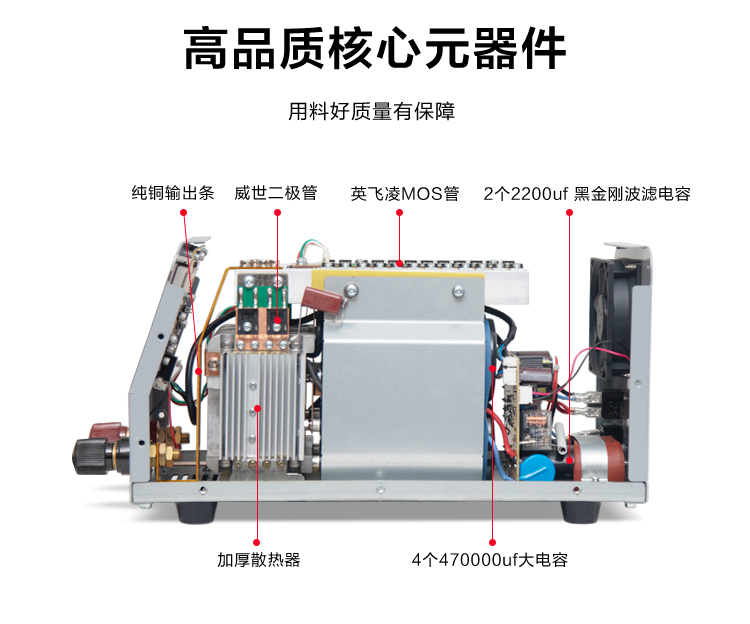 高品质核心元器件

用料好质量有保障

纯铜输出条

威世二极管

英飞凌MOS管

2个2200uf 黑金刚波滤电容

加厚散热器

4个470000uf大电容