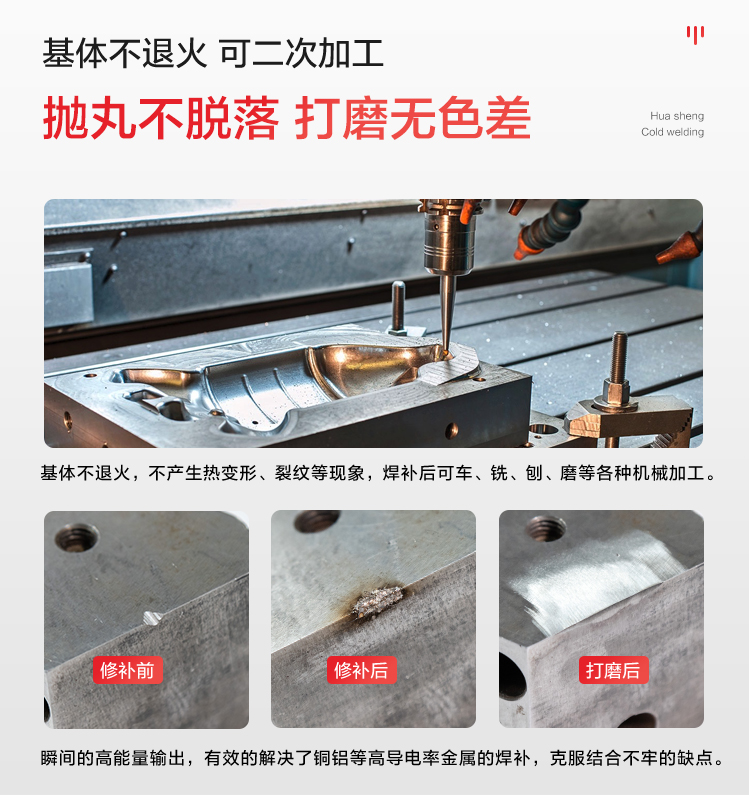 基体不退火 可二次加工

抛丸不脱落 打磨无色差

Hua sheng
Cold welding

基体不退火，不产生热变形、裂纹等现象，焊补后可车、铣、刨、磨等各种机械加工。

修补前

修补后

打磨后

瞬间的高能量输出，有效的解决了铜铝等高导电率金属的焊补，克服结合不牢的缺点。